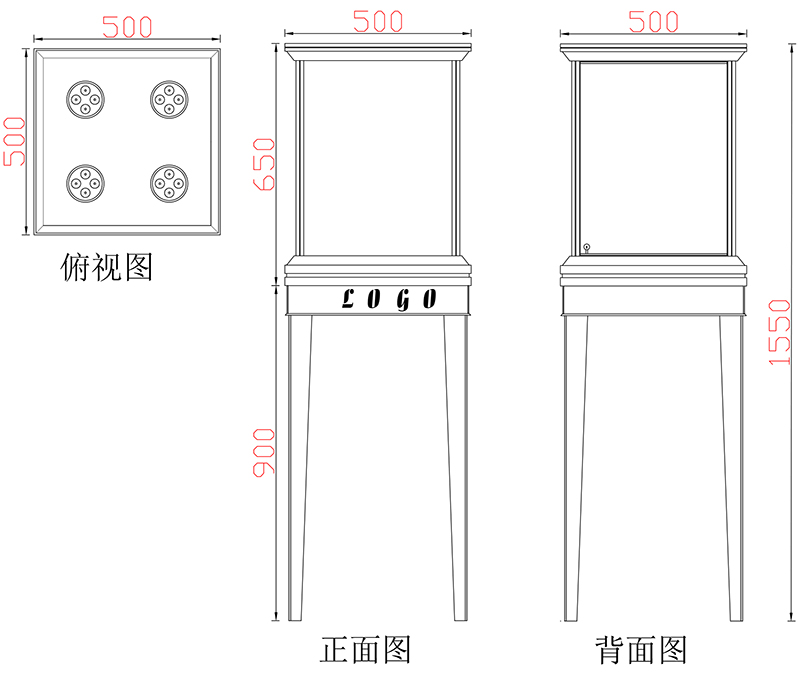 500

500

俯视图

500

650

LOGO

900

正面图

500

1550

背面图